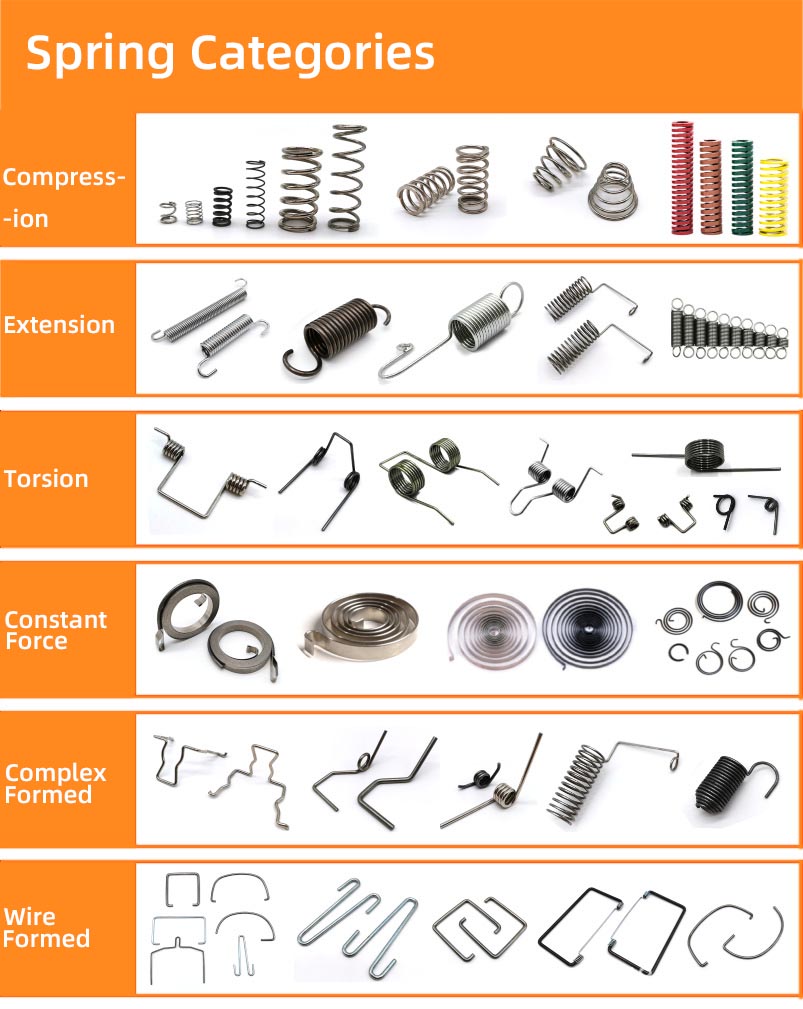 Spring Categories

Compress- -ion

Extension

Torsion

Constant Force

Complex Formed

Wire Formed